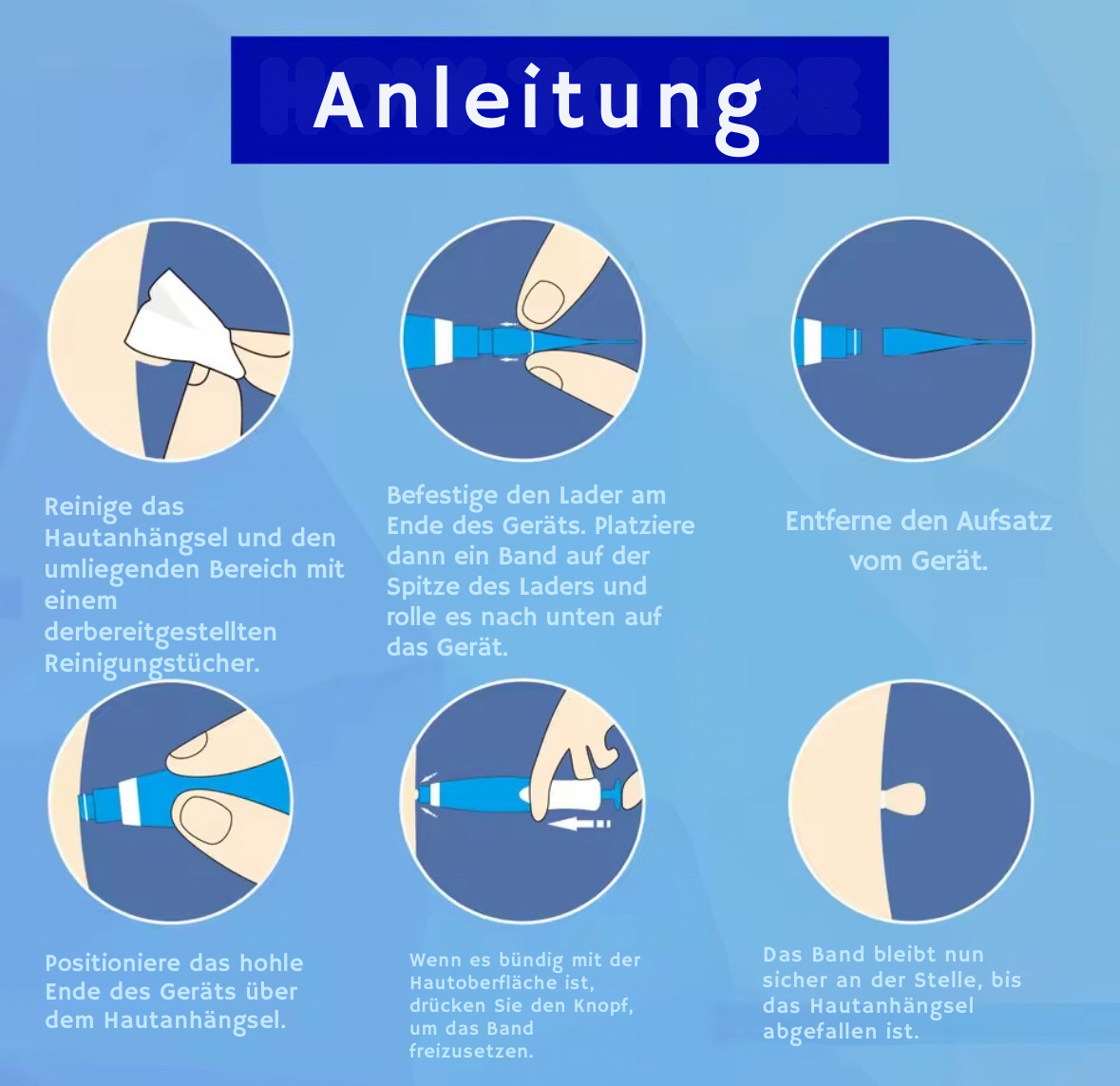 Anleitung

Reinige das Hautanhängsel und den umliegenden Bereich mit einem derbereitgestellten Reinigungstücher.

Befestige den Lader am Ende des Geräts. Platziere dann ein Band auf der Spitze des Laders und rolle es nach unten auf das Gerät.

Entferne den Aufsatz vom Gerät.

Positioniere das hohle Ende des Geräts über dem Hautanhängsel.

Wenn es bündig mit der Hautoberfläche ist, drücken Sie den Knopf, um das Band freizusetzen.

Das Band bleibt nun sicher an der Stelle, bis das Hautanhängsel abgefallen ist.